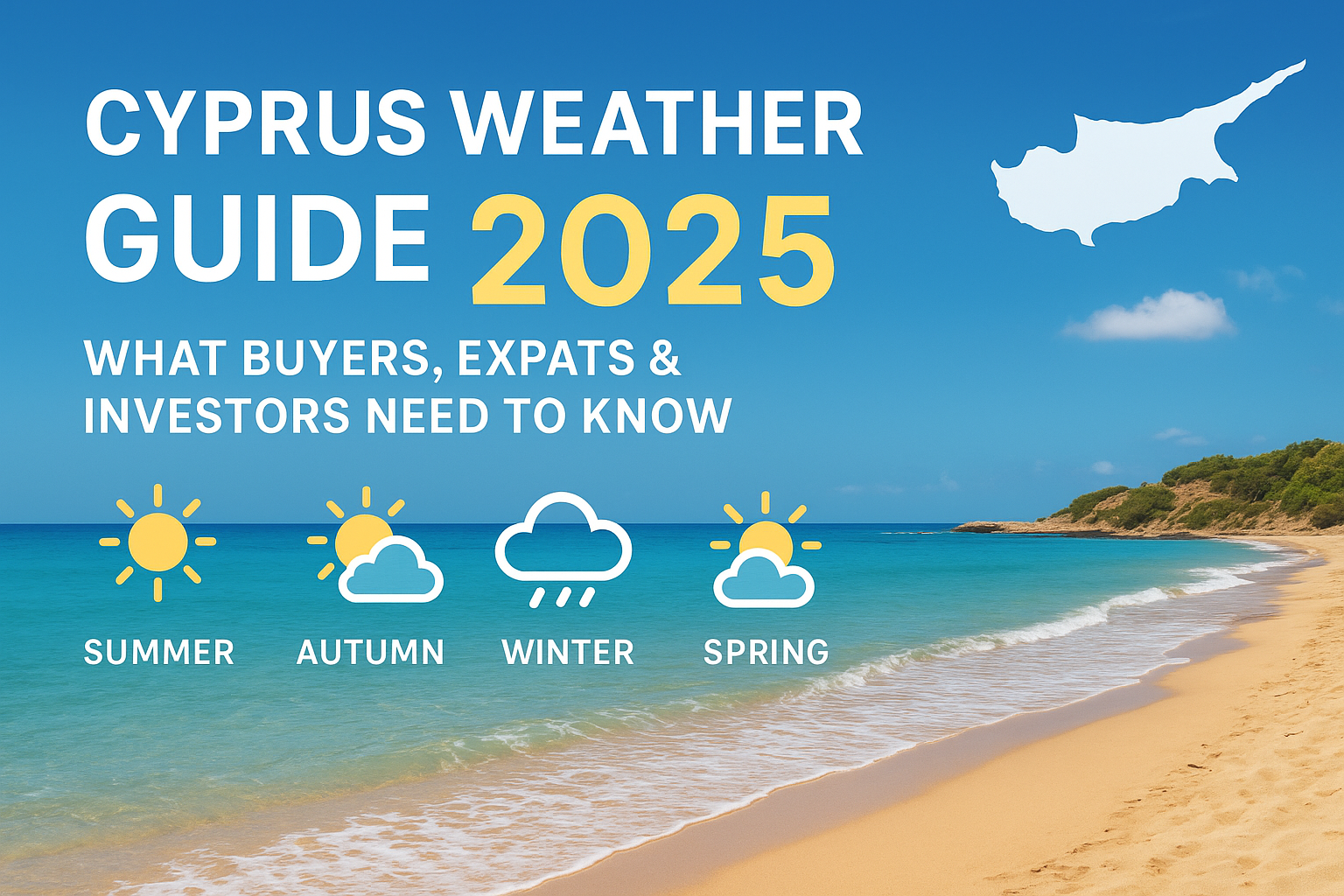 CYPRUS WEATHER GUIDE 2025

WHAT BUYERS, EXPATS & INVESTORS NEED TO KNOW

SUMMER
AUTUMN
WINTER
SPRING