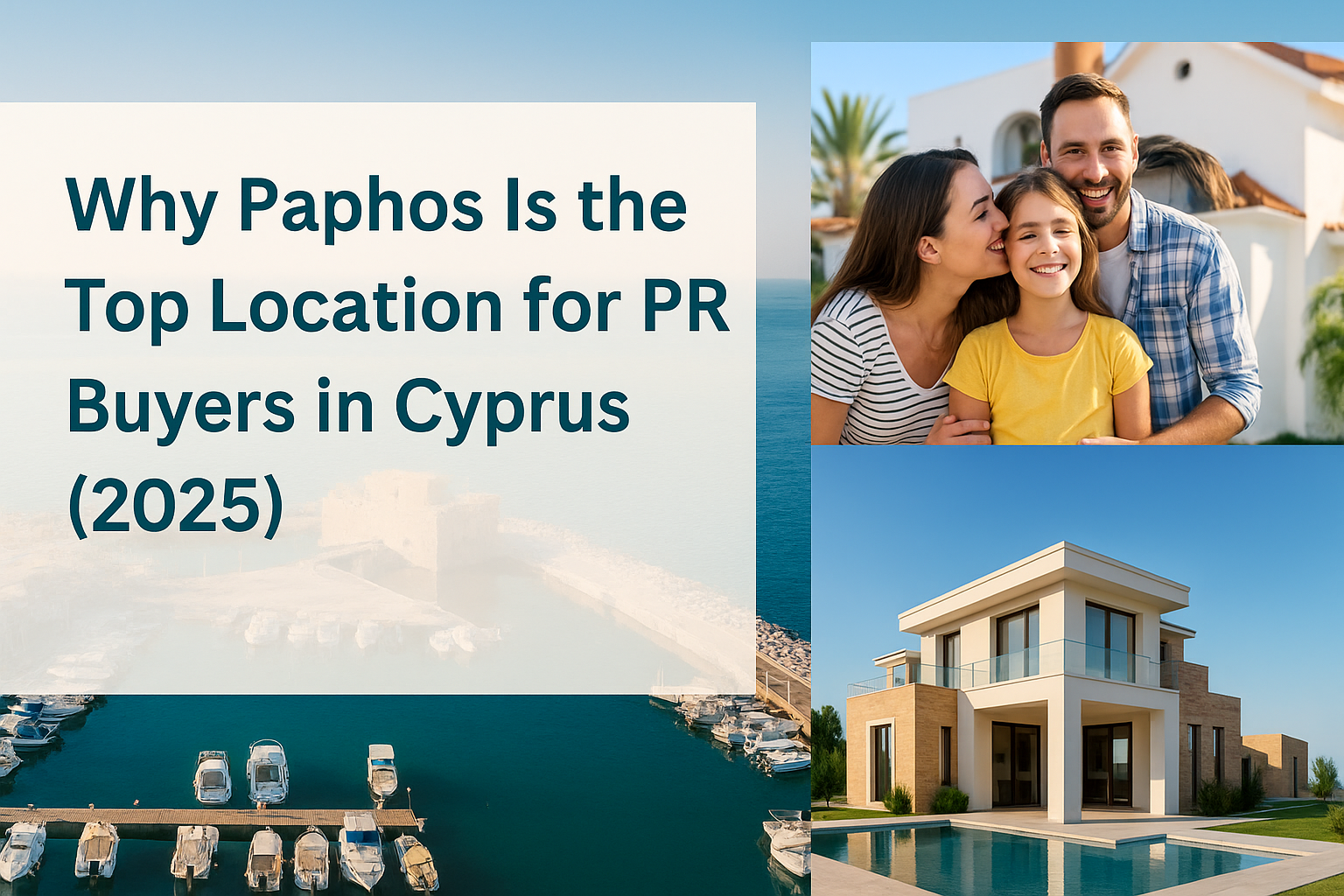 Why Paphos Is the Top Location for PR Buyers in Cyprus (2025)